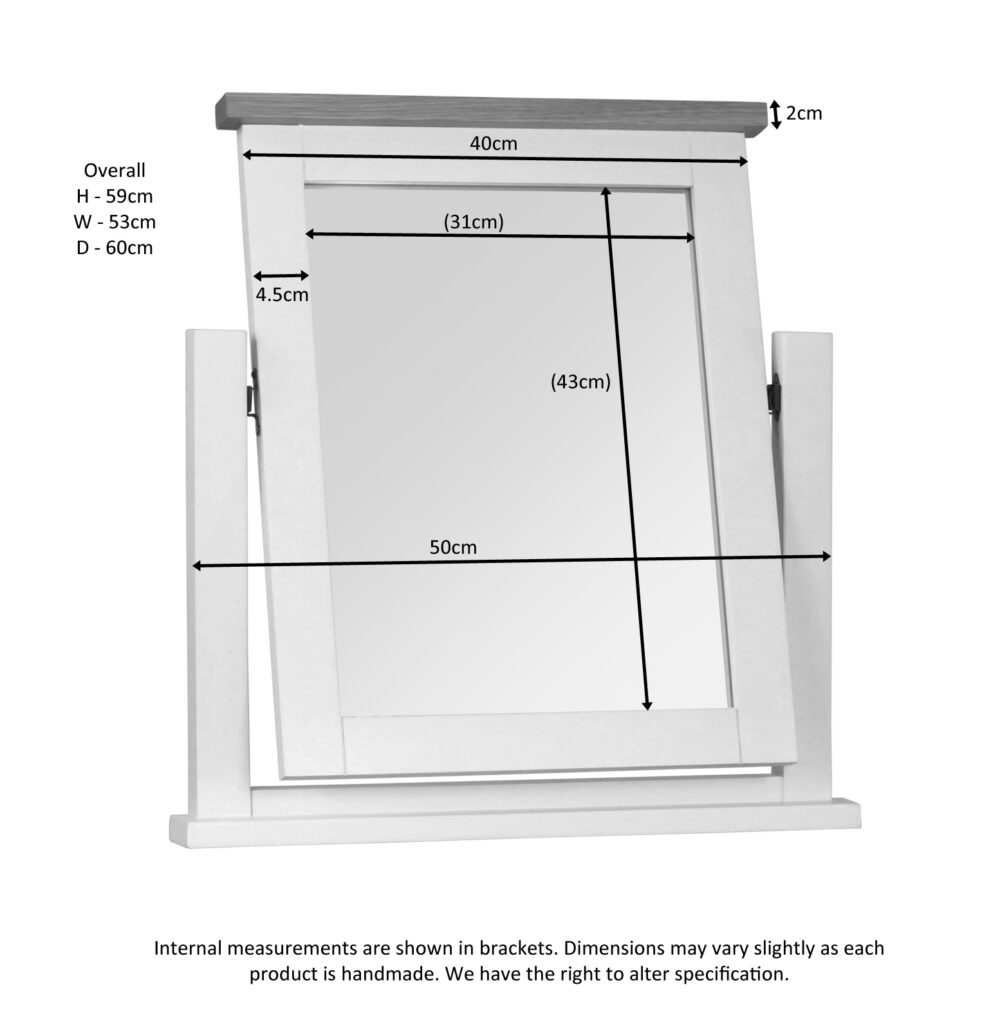 2cm
40cm
Overall
H - 59cm
W - 53cm
D - 60cm
(31cm)
4.5cm
(43cm)
50cm

Internal measurements are shown in brackets. Dimensions may vary slightly as each product is handmade. We have the right to alter specification.