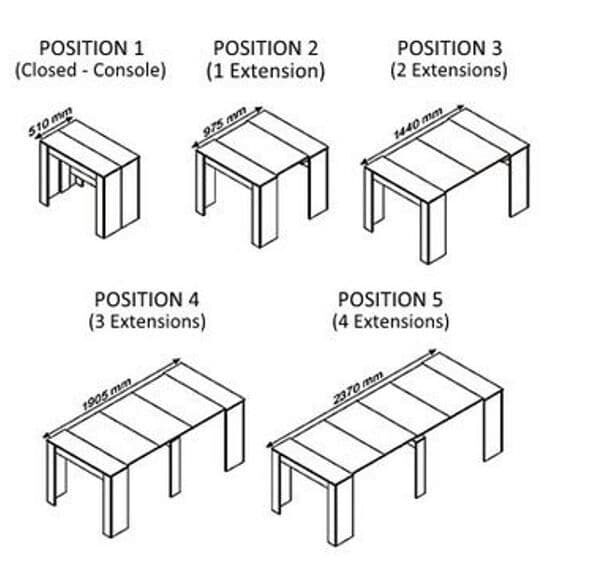 POSITION 1
(Closed - Console)

510 mm

POSITION 2
(1 Extension)

975 mm

POSITION 3
(2 Extensions)

1440 mm

POSITION 4
(3 Extensions)

1905 mm

POSITION 5
(4 Extensions)

2370 mm